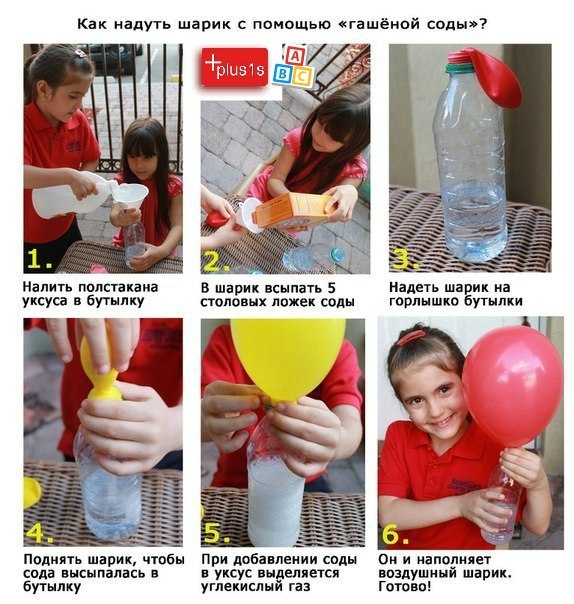 Как надуть шарик с помощью «гашёной соды»?

+plus1s

A
B C

1.

Налить полстакана уксуса в бутылку

2.

В шарик всыпать 5 столовых ложек соды

3.

Надеть шарик на горлышко бутылки

4.

Поднять шарик, чтобы сода высыпалась в бутылку

5.

При добавлении соды в уксус выделяется углекислый газ

6.

Он и наполняет воздушный шарик. Готово!